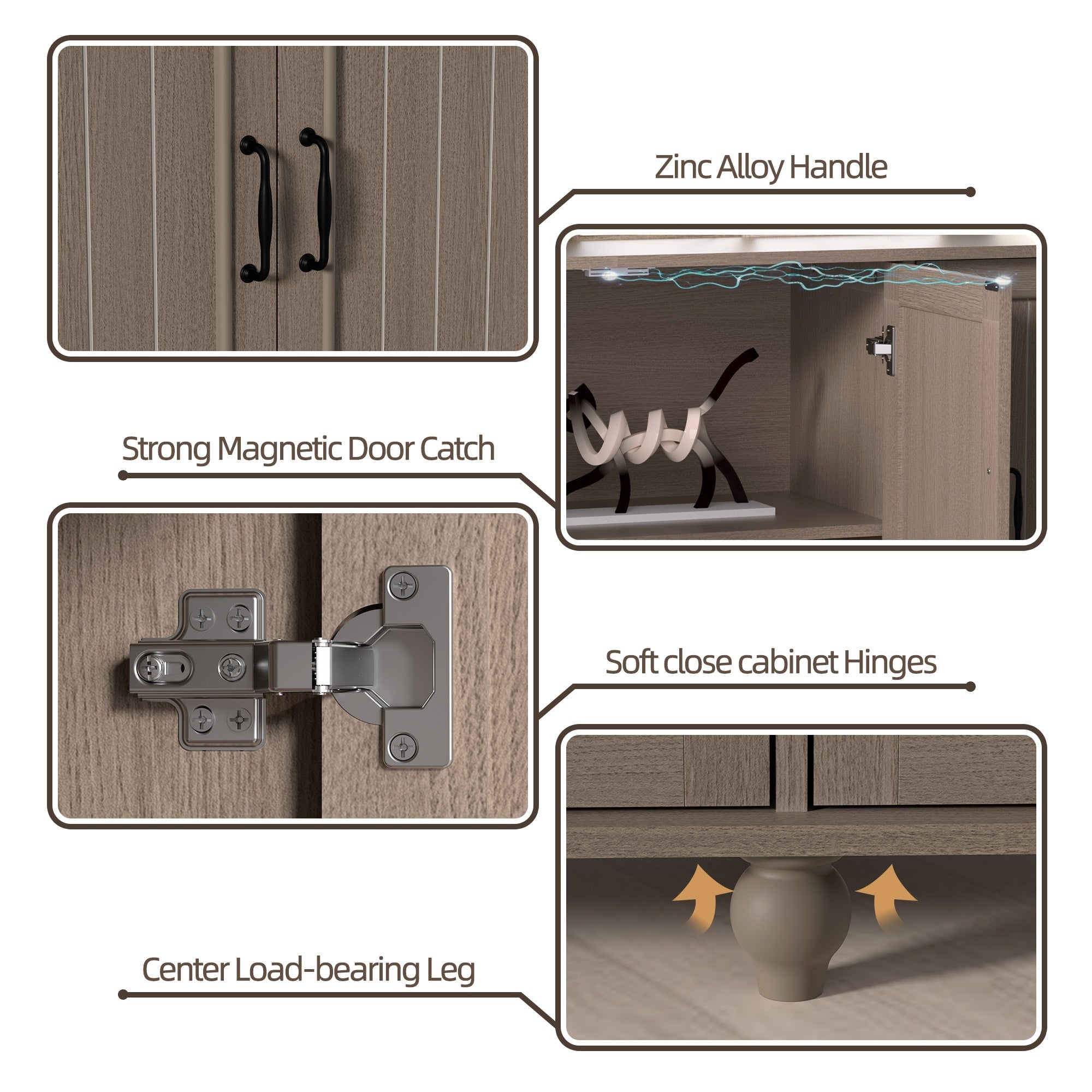 Zinc Alloy Handle

Strong Magnetic Door Catch

Soft close cabinet Hinges

Center Load-bearing Leg