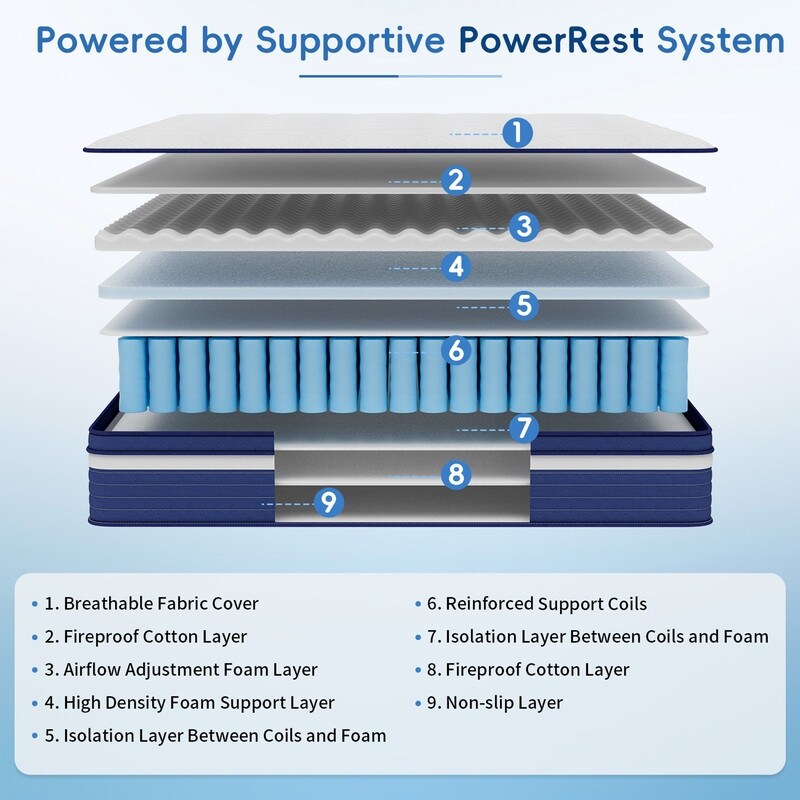 Powered by Supportive PowerRest System

1

2

3

4

5

6

7

8

9

• 1. Breathable Fabric Cover
• 2. Fireproof Cotton Layer
• 3. Airflow Adjustment Foam Layer
• 4. High Density Foam Support Layer
• 5. Isolation Layer Between Coils and Foam

• 6. Reinforced Support Coils
• 7. Isolation Layer Between Coils and Foam
• 8. Fireproof Cotton Layer
• 9. Non-slip Layer